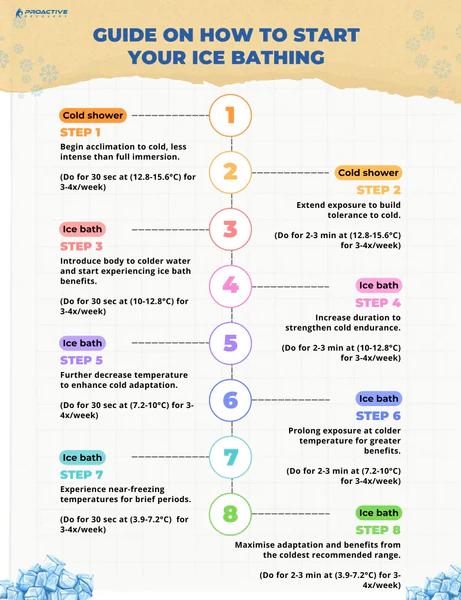 PROACTIVE RECOVERY

GUIDE ON HOW TO START YOUR ICE BATHING

1

Cold shower
STEP 1
Begin acclimation to cold, less intense than full immersion.

(Do for 30 sec at (12.8-15.6°C) for 3-4x/week)

2

Cold shower
STEP 2
Extend exposure to build tolerance to cold.

(Do for 2-3 min at (12.8-15.6°C) for 3-4x/week)

3

Ice bath
STEP 3
Introduce body to colder water and start experiencing ice bath benefits.

(Do for 30 sec at (10-12.8°C) for 3-4x/week)

4

Ice bath
STEP 4
Increase duration to strengthen cold endurance.

(Do for 2-3 min at (10-12.8°C) for 3-4x/week)

5

Ice bath
STEP 5
Further decrease temperature to enhance cold adaptation.

(Do for 30 sec at (7.2-10°C) for 3-4x/week)

6

Ice bath
STEP 6
Prolong exposure at colder temperature for greater benefits.

(Do for 2-3 min at (7.2-10°C) for 3-4x/week)

7

Ice bath
STEP 7
Experience near-freezing temperatures for brief periods.

(Do for 30 sec at (3.9-7.2°C) for 3-4x/week)

8

Ice bath
STEP 8
Maximise adaptation and benefits from the coldest recommended range.

(Do for 2-3 min at (3.9-7.2°C) for 3-4x/week)